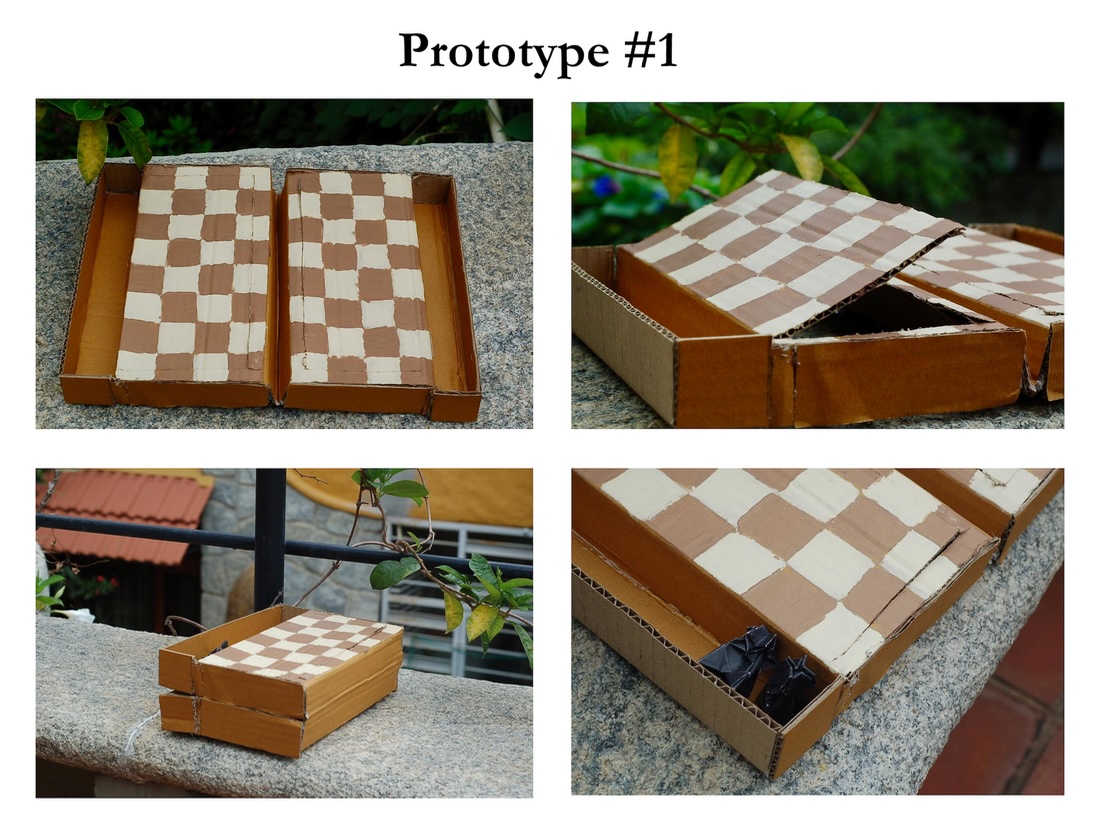 Prototype #1